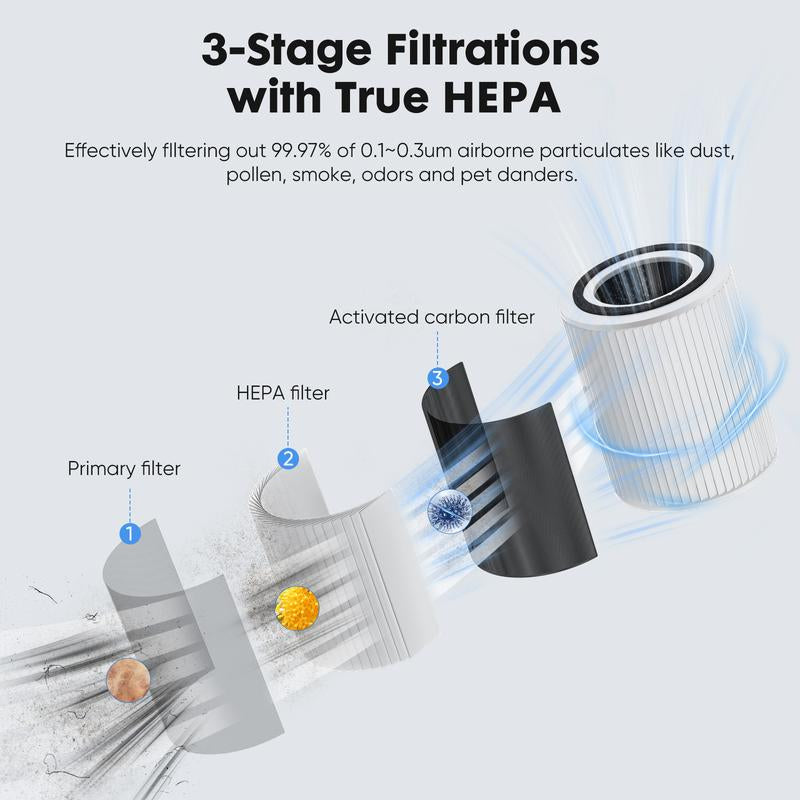 3-Stage Filtrations with True HEPA

Effectively fIltering out 99.97% of 0.1~0.3um airborne particulates like dust, pollen, smoke, odors and pet danders.

Activated carbon filter

3

HEPA filter

2

Primary filter

1